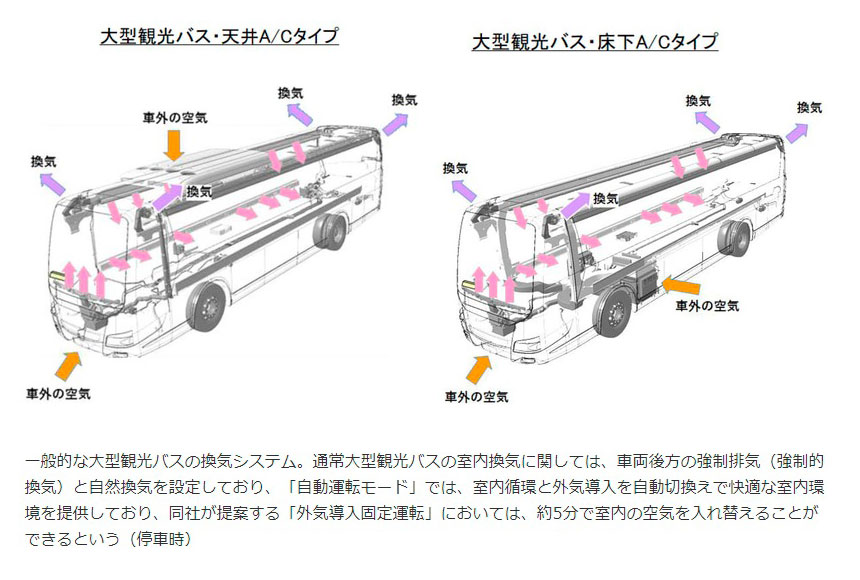 大型観光バス・天井A/Cタイプ

換気

換気

車外の空気

換気

換気

車外の空気

大型観光バス・床下A/Cタイプ

換気

換気

換気

換気

車外の空気

車外の空気

一般的な大型観光バスの換気システム。通常大型観光バスの室内換気に関しては、車両後方の強制排気（強制的換気）と自然換気を設定しており、「自動運転モード」では、室内循環と外気導入を自動切換えで快適な室内環境を提供しており、同社が提案する「外気導入固定運転」においては、約5分で室内の空気を入れ替えることができるという（停車時）