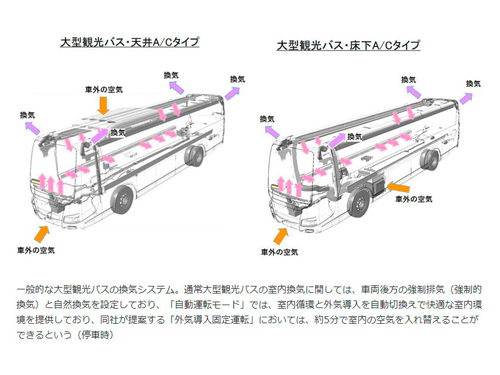 大型観光バス・天井A/Cタイプ

換気

換気

車外の空気

換気

換気

車外の空気

大型観光バス・床下A/Cタイプ

換気

換気

換気

換気

車外の空気

車外の空気

一般的な大型観光バスの換気システム。通常大型観光バスの室内換気に関しては、車両後方の強制排気（強制的換気）と自然換気を設定しており、「自動運転モード」では、室内循環と外気導入を自動切換えで快適な室内環境を提供しており、同社が提案する「外気導入固定運転」においては、約5分で室内の空気を入れ替えることができるという（停車時）